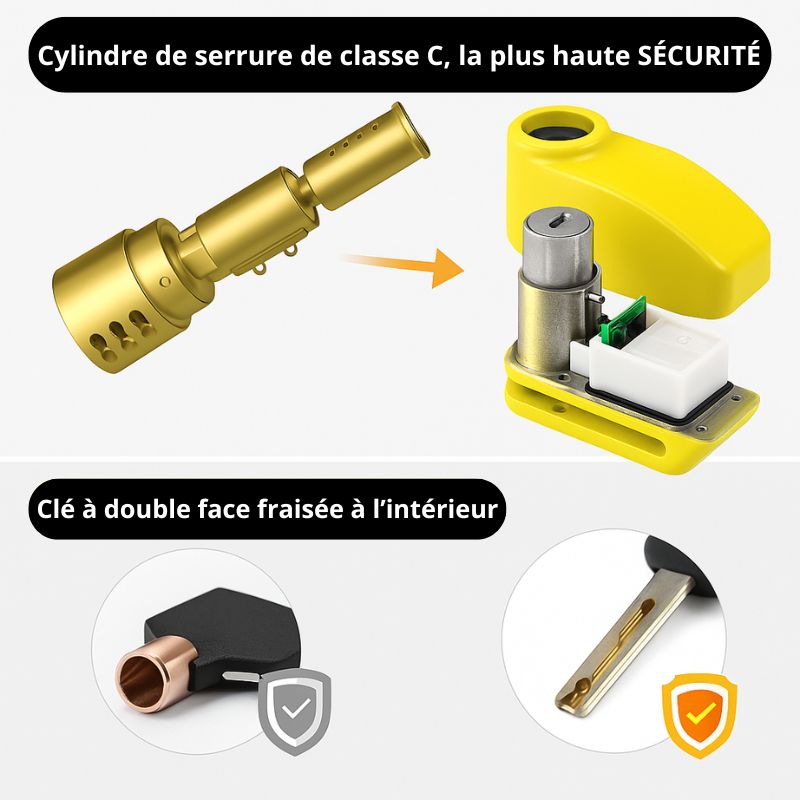 Cylindre de serrure de classe C, la plus haute SÉCURITÉ

Clé à double face fraisée à l'intérieur