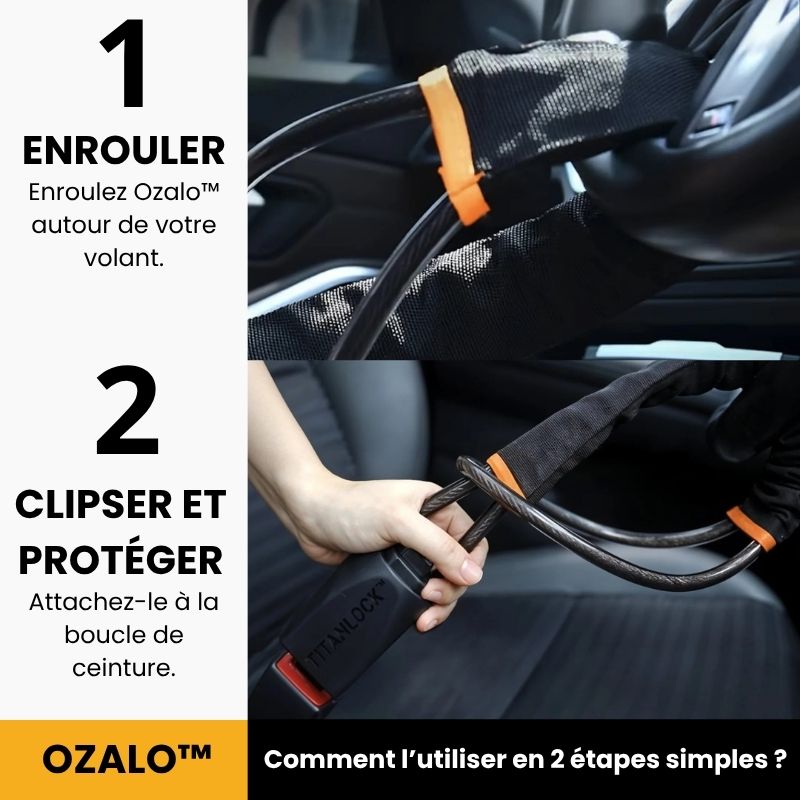 1

ENROULER

Enroulez Ozalo™ autour de votre volant.

2

CLIPSER ET PROTÉGER

Attachez-le à la boucle de ceinture.

TITANLOCK™

OZALO™

Comment l'utiliser en 2 étapes simples ?